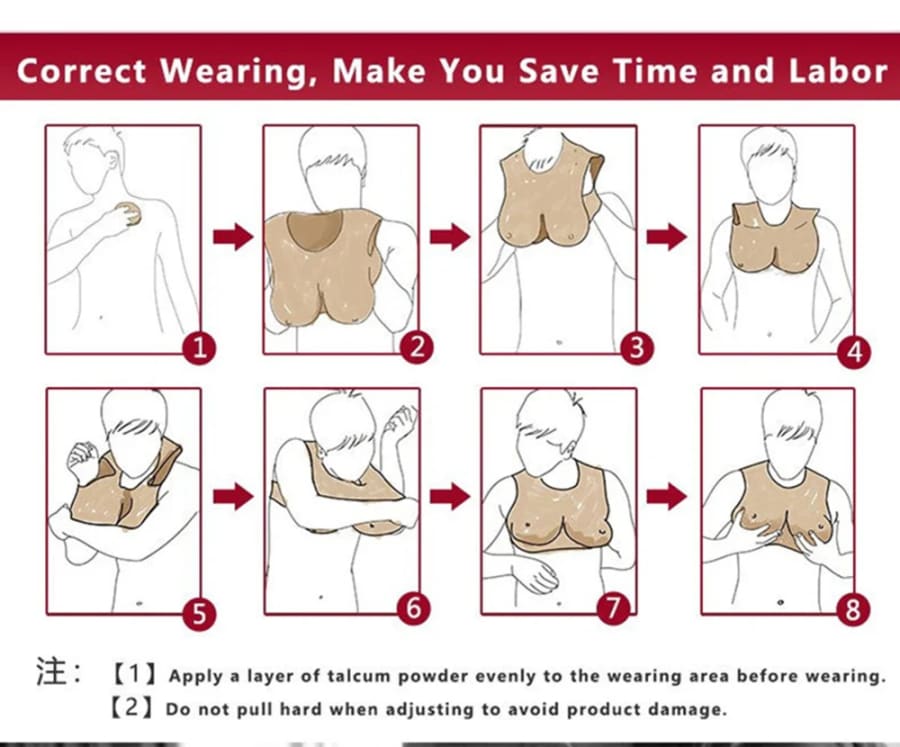 Correct Wearing, Make You Save Time and Labor

1

2

3

4

5

6

7

8

注：【1】Apply a layer of talcum powder evenly to the wearing area before wearing.
【2】Do not pull hard when adjusting to avoid product damage.